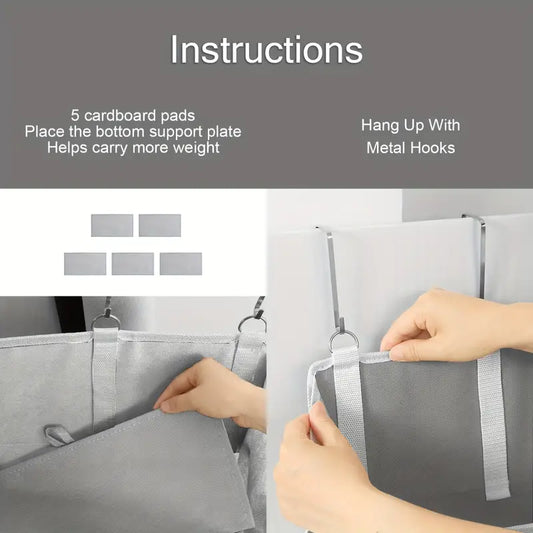 Instructions

5 cardboard pads
Place the bottom support plate
Helps carry more weight

Hang Up With
Metal Hooks